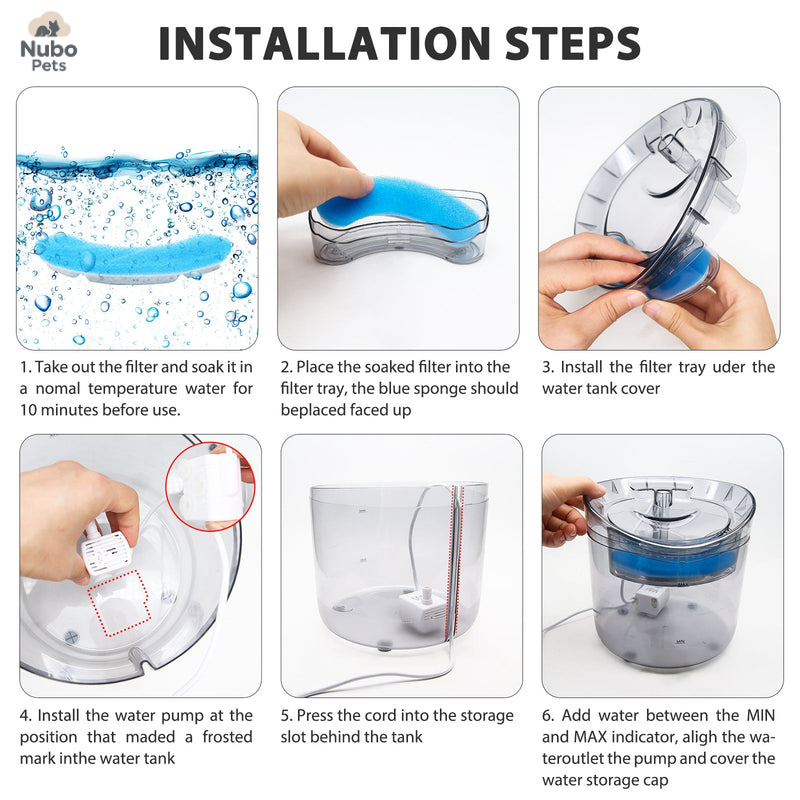 Nubo Pets

INSTALLATION STEPS

1. Take out the filter and soak it in a nomal temperature water for 10 minutes before use.

2. Place the soaked filter into the filter tray, the blue sponge should beplaced faced up

3. Install the filter tray uder the water tank cover

4. Install the water pump at the position that maded a frosted mark inthe water tank

5. Press the cord into the storage slot behind the tank

MAX

MIN

6. Add water between the MIN and MAX indicator, aligh the wateroutlet the pump and cover the water storage cap